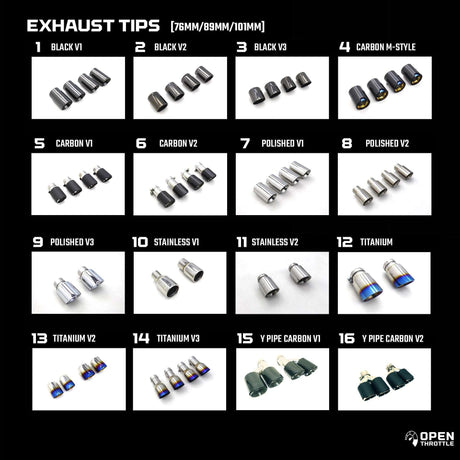 EXHAUST TIPS [76MM/89MM/101MM]

1 BLACK V1

2 BLACK V2

3 BLACK V3

4 CARBON M-STYLE

5 CARBON V1

6 CARBON V2

7 POLISHED V1

8 POLISHED V2

9 POLISHED V3

10 STAINLESS V1

11 STAINLESS V2

12 TITANIUM

13 TITANIUM V2

14 TITANIUM V3

15 Y PIPE CARBON V1

16 Y PIPE CARBON V2

OPEN THROTTLE