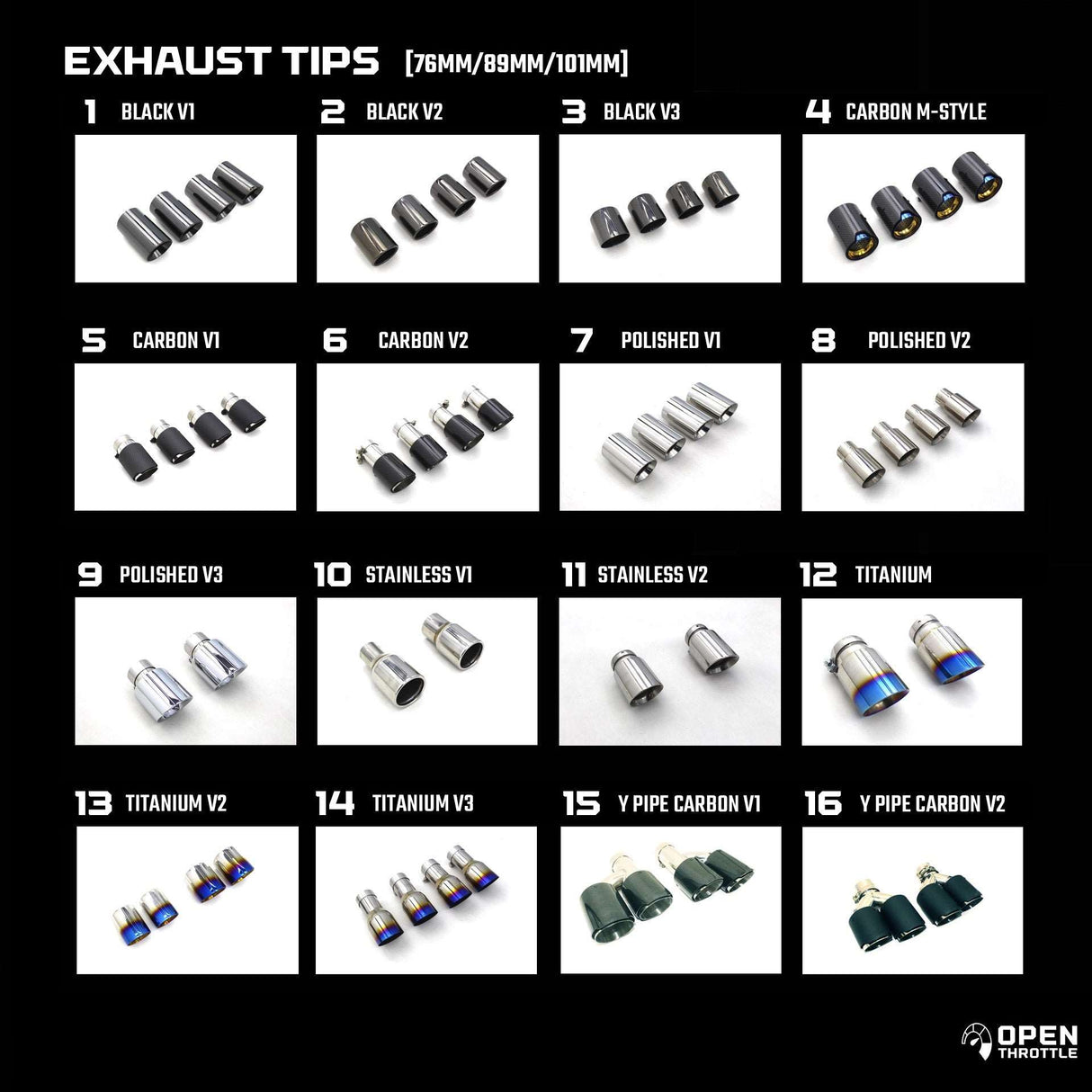 EXHAUST TIPS [76MM/89MM/101MM]

1 BLACK V1

2 BLACK V2

3 BLACK V3

4 CARBON M-STYLE

5 CARBON V1

6 CARBON V2

7 POLISHED V1

8 POLISHED V2

9 POLISHED V3

10 STAINLESS V1

11 STAINLESS V2

12 TITANIUM

13 TITANIUM V2

14 TITANIUM V3

15 Y PIPE CARBON V1

16 Y PIPE CARBON V2

OPEN THROTTLE